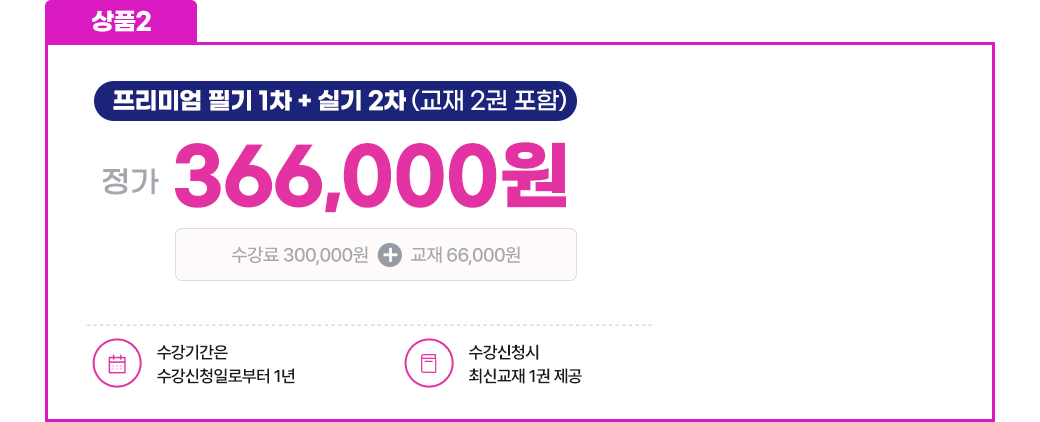 상품2

프리미엄 필기 1차 + 실기 2차 (교재 2권 포함)

정가 366,000원

수강료 300,000원 + 교재 66,000원

수강기간은
수강신청일로부터 1년

수강신청시
최신교재 1권 제공